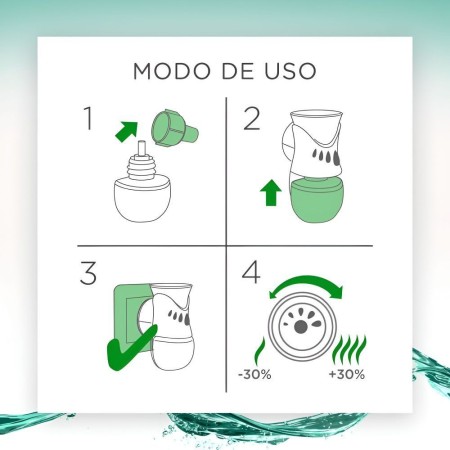 MODO DE USO

1

2

3

4

-30%

+30%