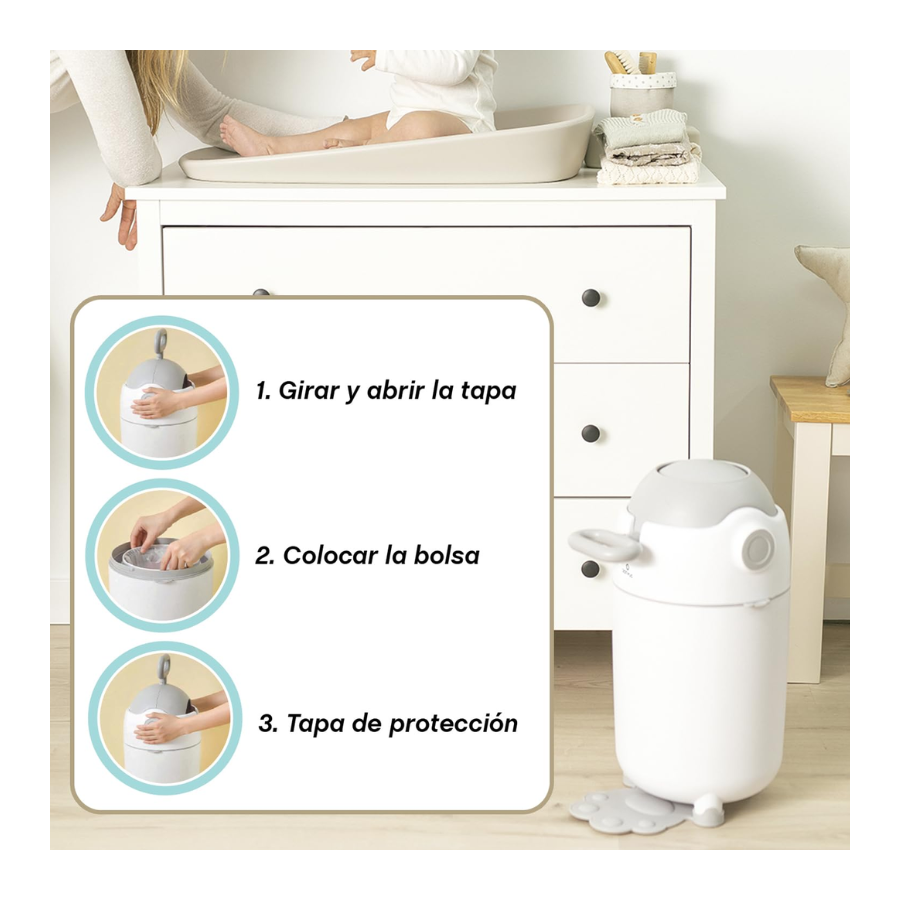 1. Girar y abrir la tapa

2. Colocar la bolsa

3. Tapa de protección