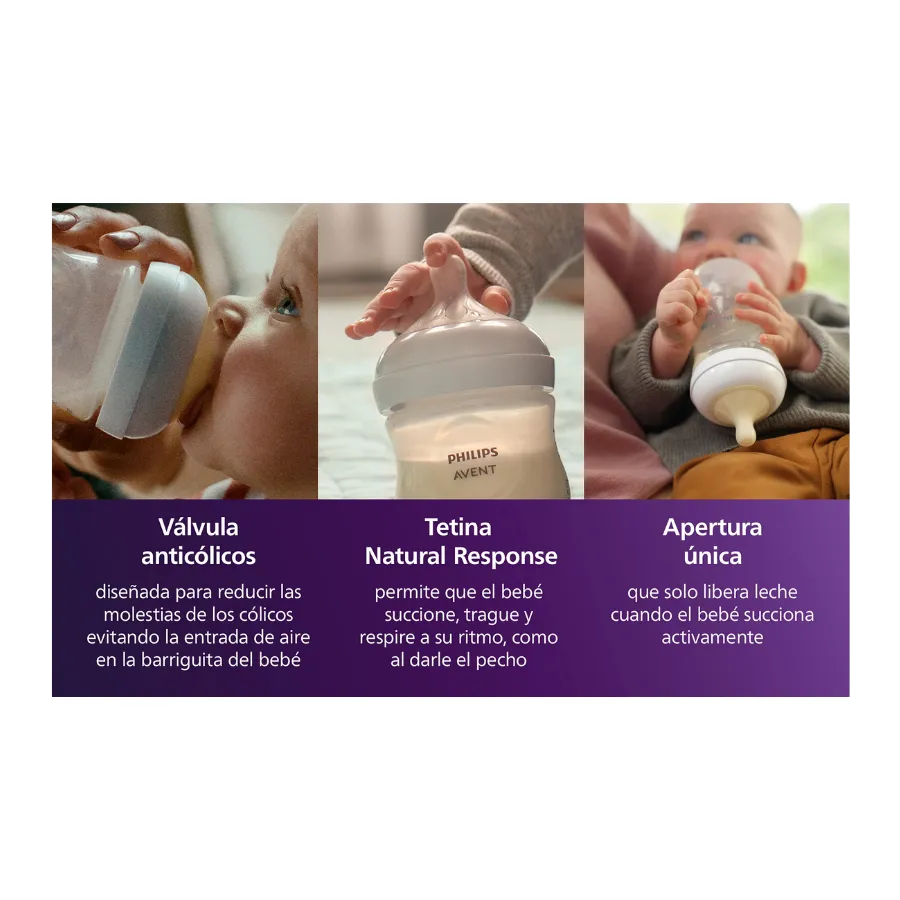 PHILIPS
AVENT

Válvula anticólicos

diseñada para reducir las molestias de los cólicos evitando la entrada de aire en la barriguita del bebé

Tetina Natural Response

permite que el bebé succione, trague y respire a su ritmo, como al darle el pecho

Apertura única

que solo libera leche cuando el bebé succiona activamente